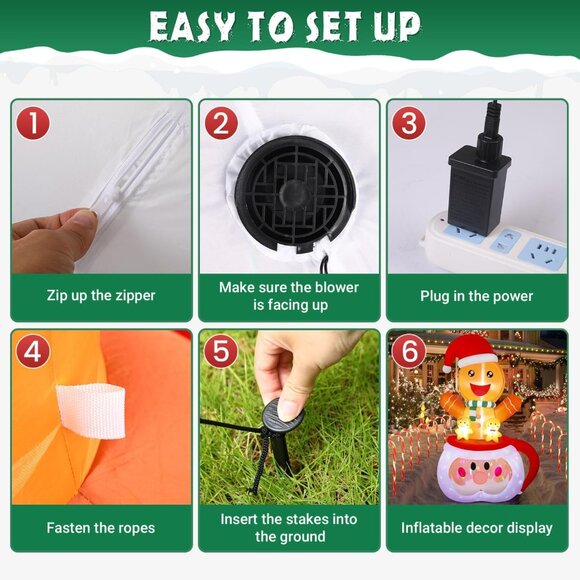 EASY TO SET UP

1
Zip up the zipper

2
Make sure the blower is facing up

3
Plug in the power

4
Fasten the ropes

5
Insert the stakes into the ground

6
Inflatable decor display